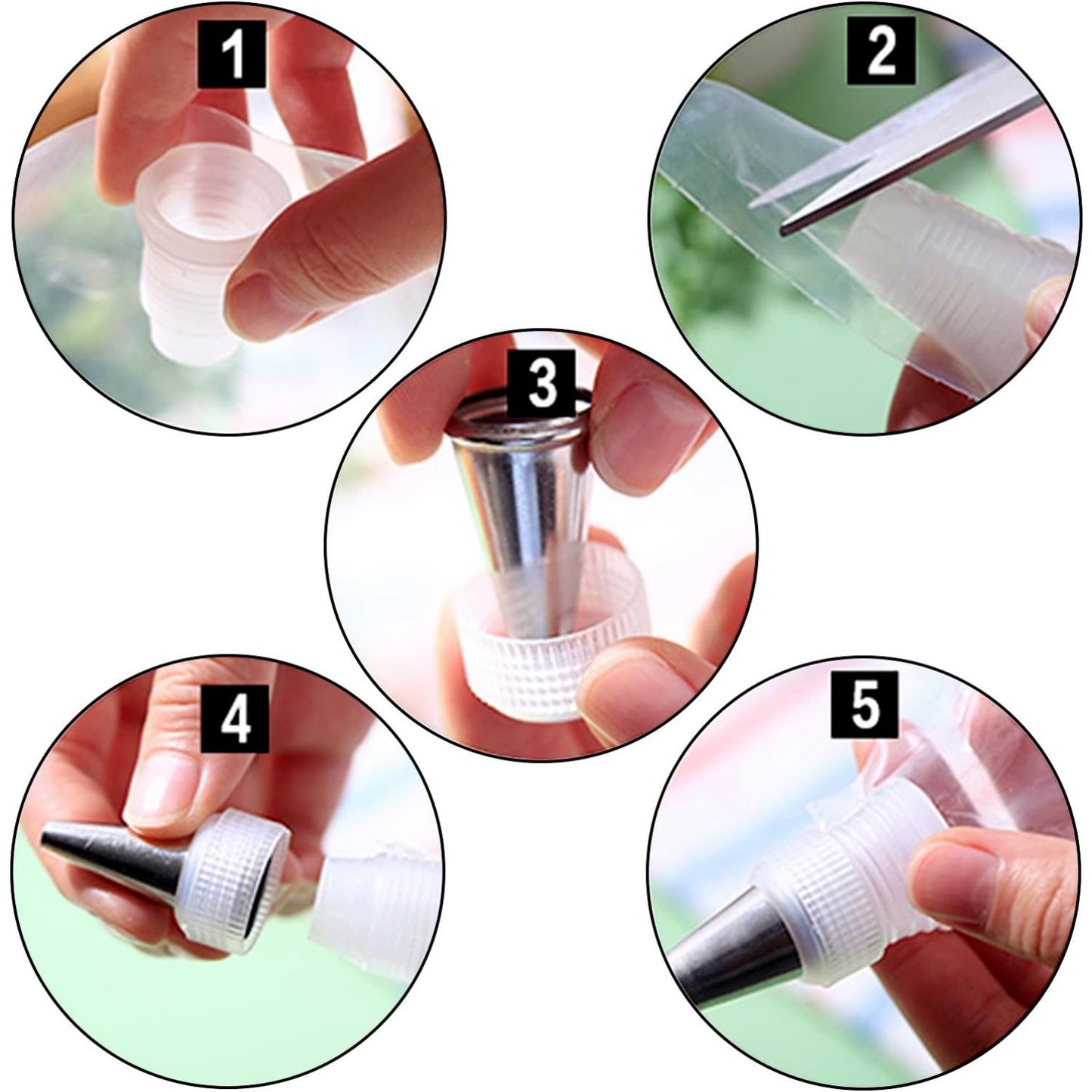 1

2

3

4

5