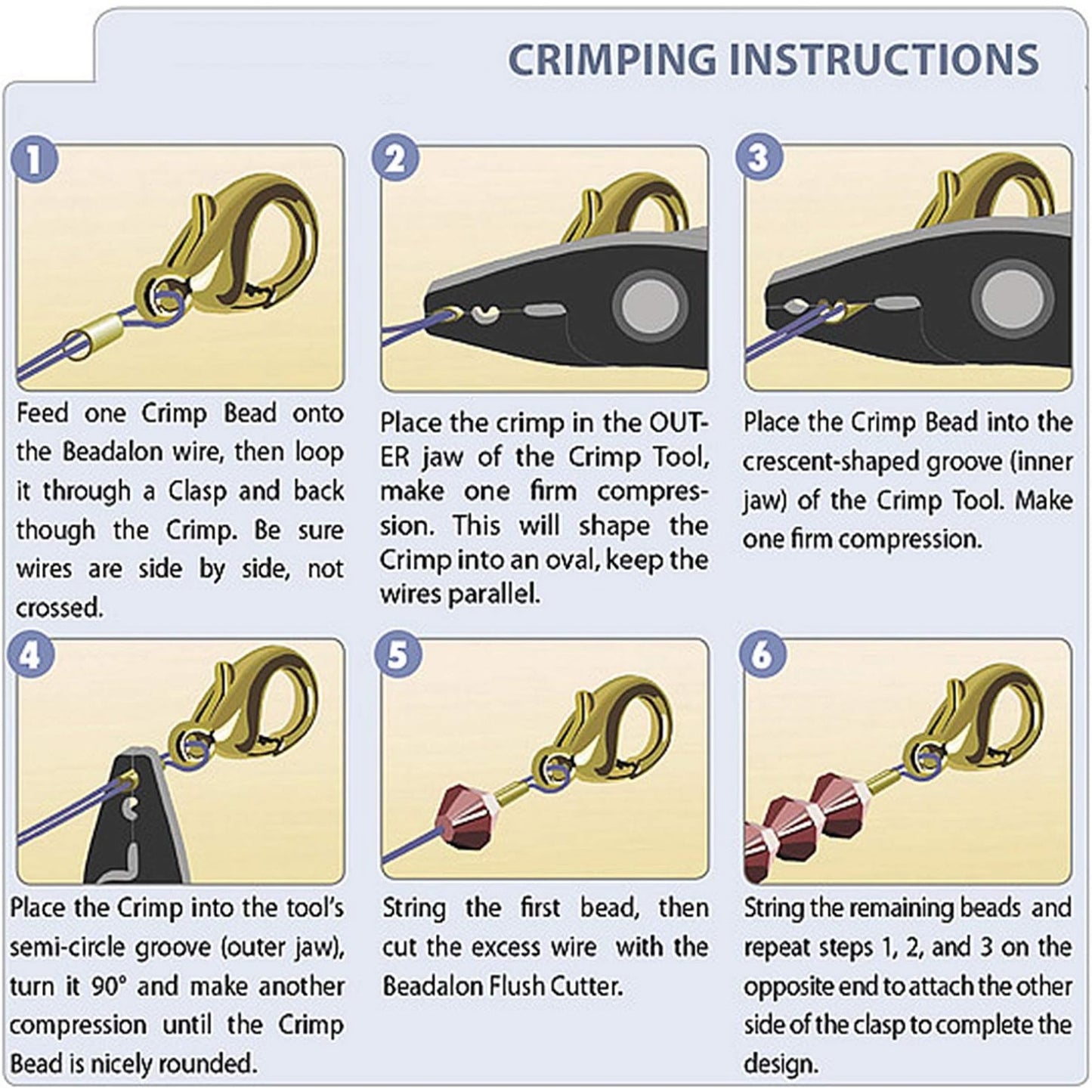 CRIMPING INSTRUCTIONS

1

Feed one Crimp Bead onto the Beadalon wire, then loop it through a Clasp and back though the Crimp. Be sure wires are side by side, not crossed.

2

Place the crimp in the OUTER jaw of the Crimp Tool, make one firm compression. This will shape the Crimp into an oval, keep the wires parallel.

3

Place the Crimp Bead into the crescent-shaped groove (inner jaw) of the Crimp Tool. Make one firm compression.

4

Place the Crimp into the tool's semi-circle groove (outer jaw), turn it 90° and make another compression until the Crimp Bead is nicely rounded.

5

String the first bead, then cut the excess wire with the Beadalon Flush Cutter.

6

String the remaining beads and repeat steps 1, 2, and 3 on the opposite end to attach the other side of the clasp to complete the design.