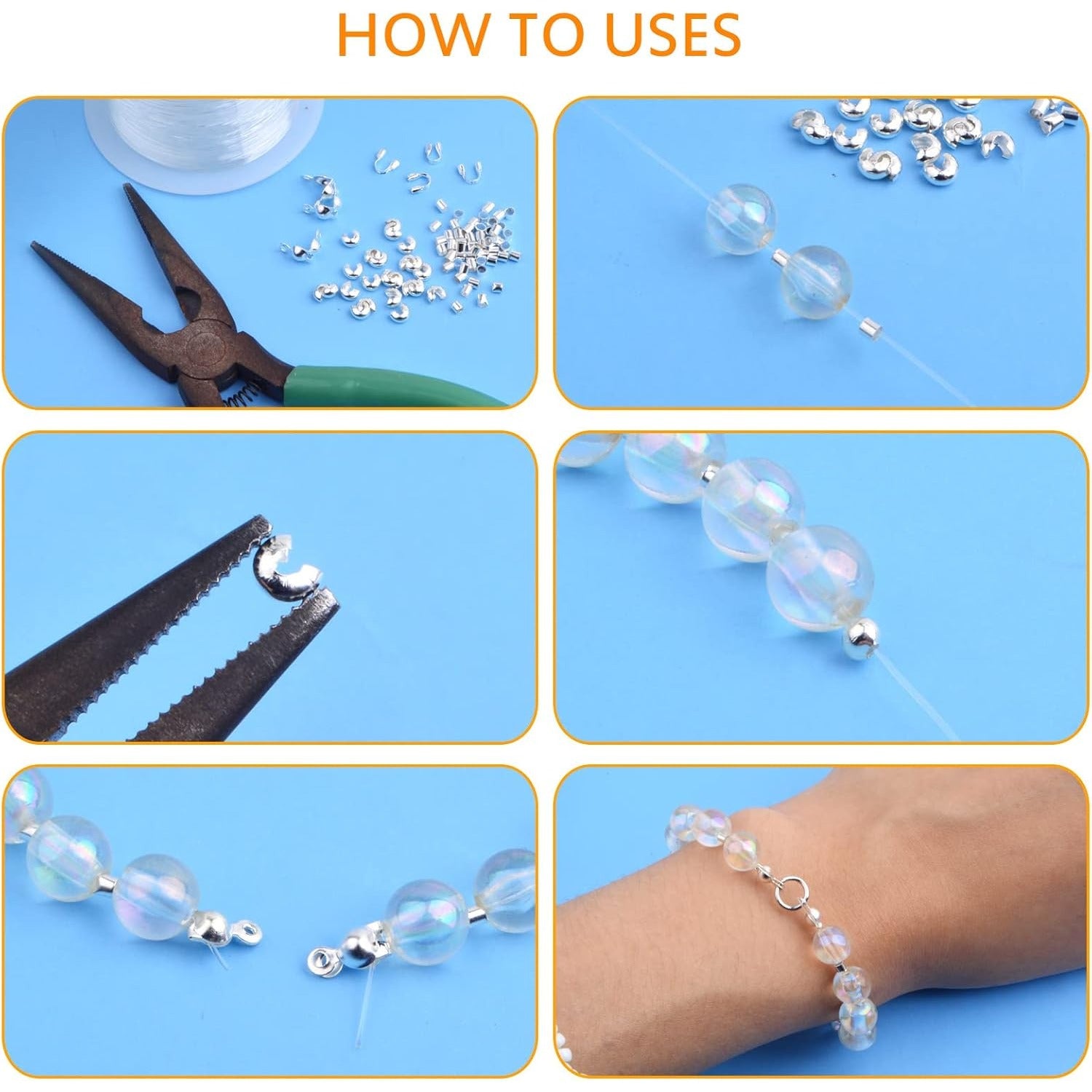 HOW TO USES