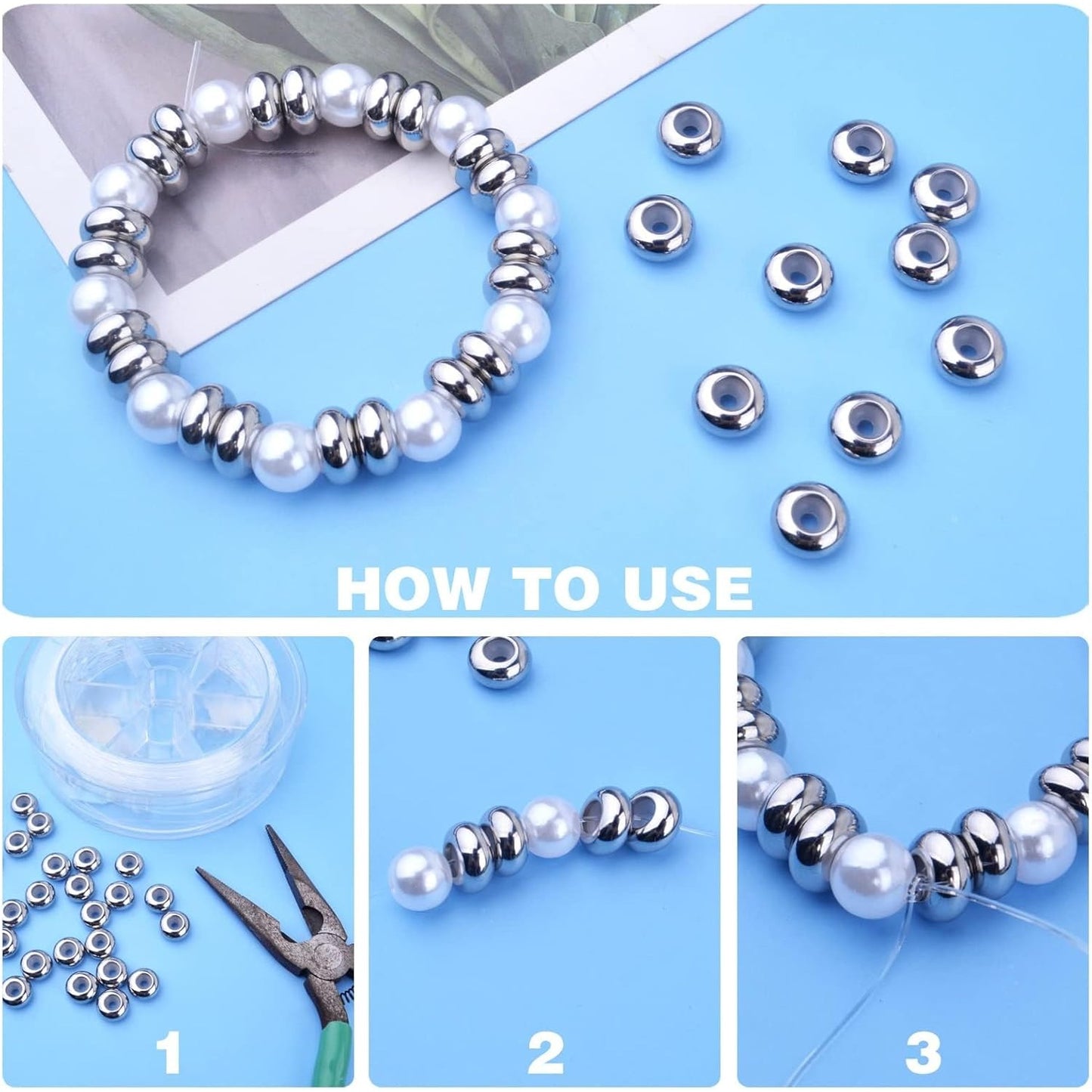 HOW TO USE

1

2

3